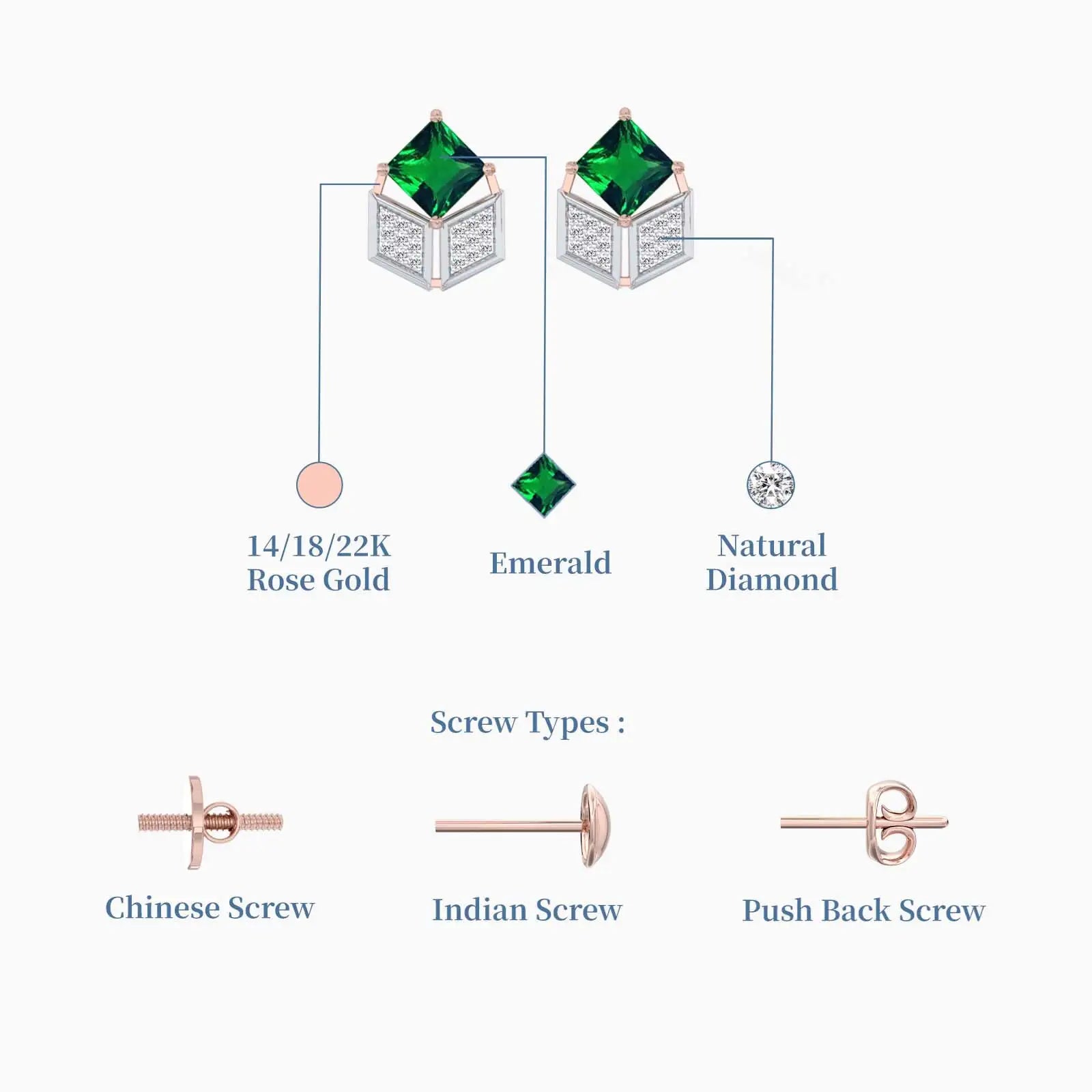 14/18/22K
Rose Gold

Emerald

Natural
Diamond

Screw Types :

Chinese Screw

Indian Screw

Push Back Screw