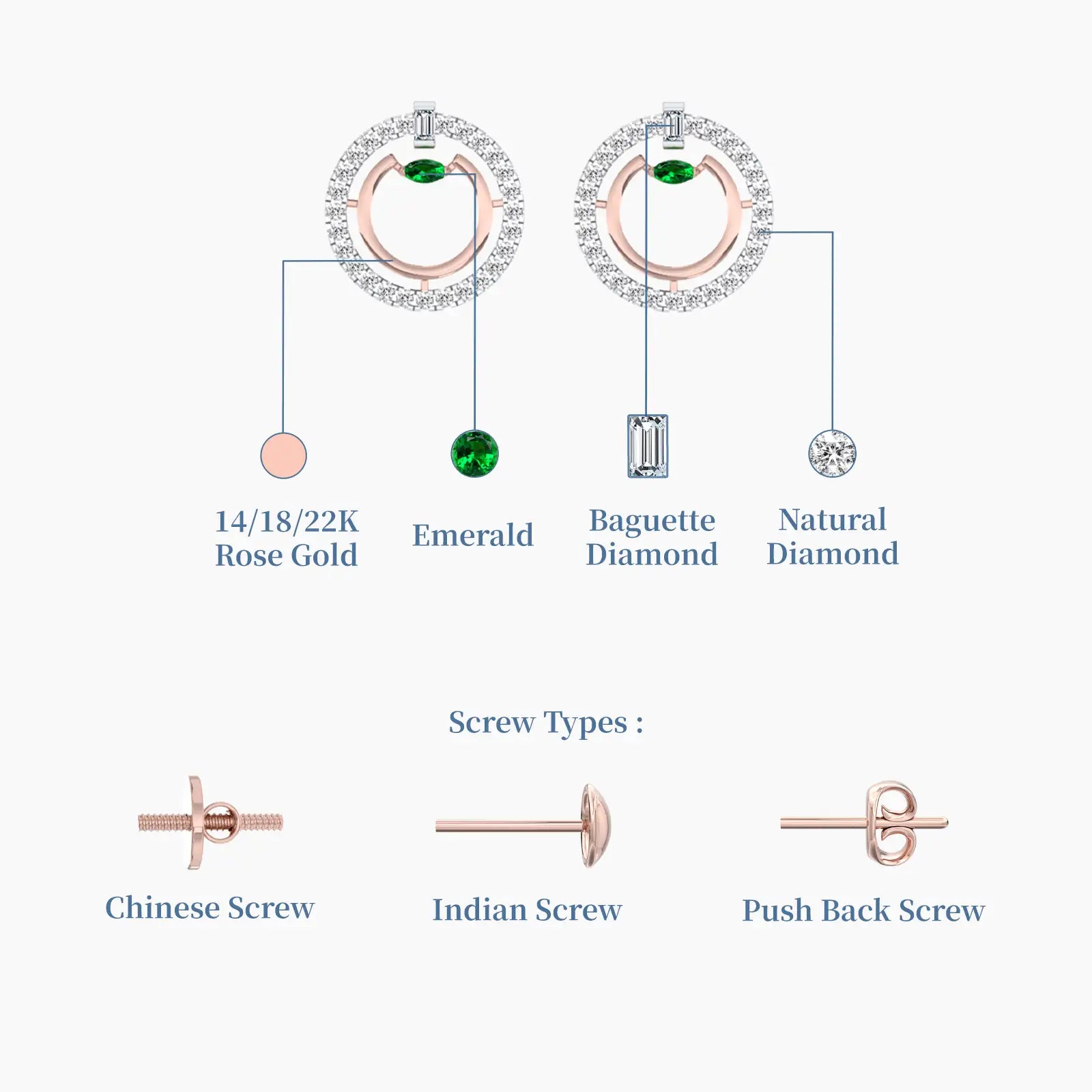 14/18/22K
Rose Gold

Emerald

Baguette
Diamond

Natural
Diamond

Screw Types :

Chinese Screw

Indian Screw

Push Back Screw